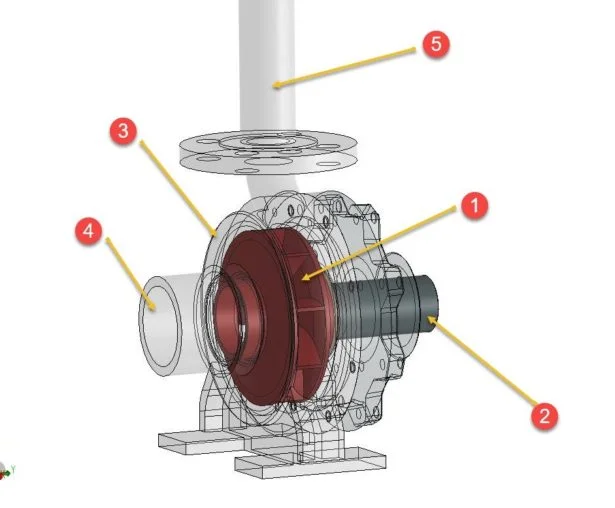 5
3
1
4
2
Y