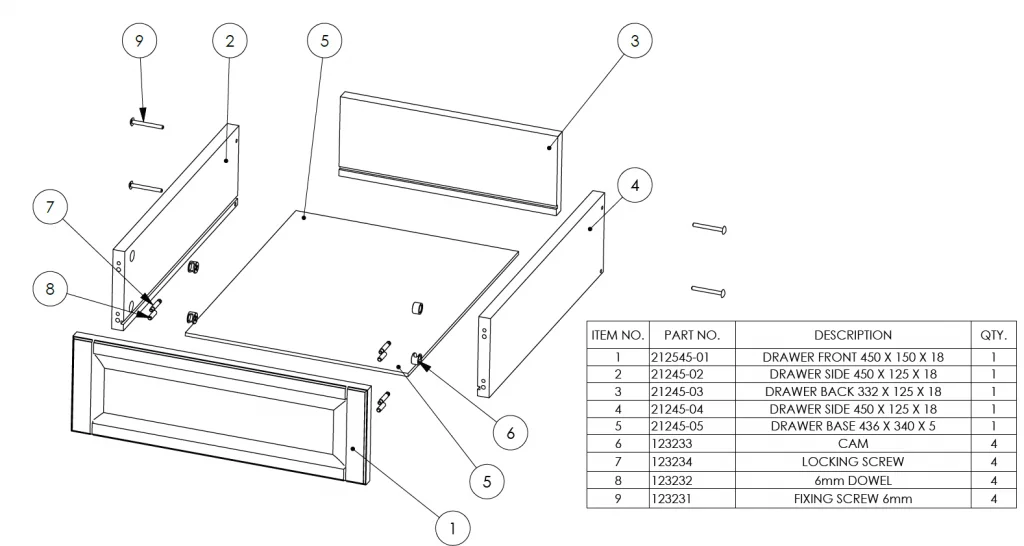 9
2
5
3
4
7
8
6
5
1

| ITEM NO. | PART NO. | DESCRIPTION | QTY. |
|---|---|---|---|
| 1 | 212545-01 | DRAWER FRONT 450 X 150 X 18 | 1 |
| 2 | 21245-02 | DRAWER SIDE 450 X 125 X 18 | 1 |
| 3 | 21245-03 | DRAWER BACK 332 X 125 X 18 | 1 |
| 4 | 21245-04 | DRAWER SIDE 450 X 125 X 18 | 1 |
| 5 | 21245-05 | DRAWER BASE 436 X 340 X 5 | 1 |
| 6 | 123233 | CAM | 4 |
| 7 | 123234 | LOCKING SCREW | 4 |
| 8 | 123232 | 6mm DOWEL | 4 |
| 9 | 123231 | FIXING SCREW 6mm | 4 |