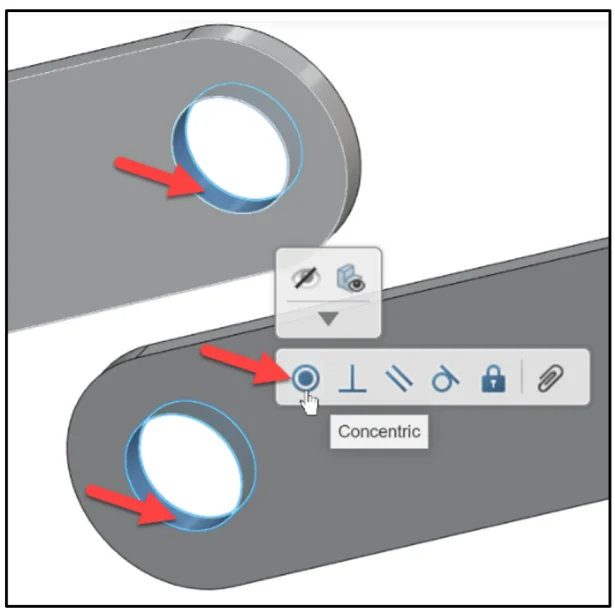 Concentric