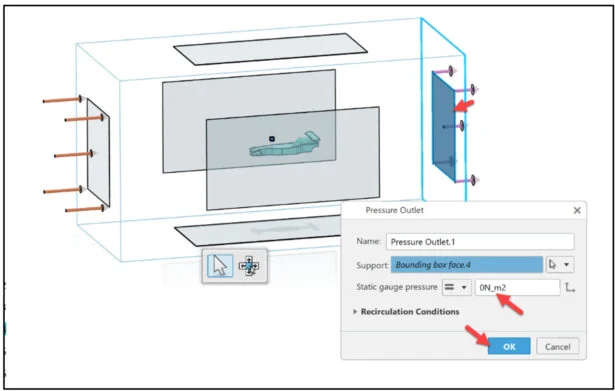 Pressure Outlet

Name: Pressure Outlet.1

Support: Bounding box face.4

Static gauge pressure 0N_m2

Recirculation Conditions

OK Cancel