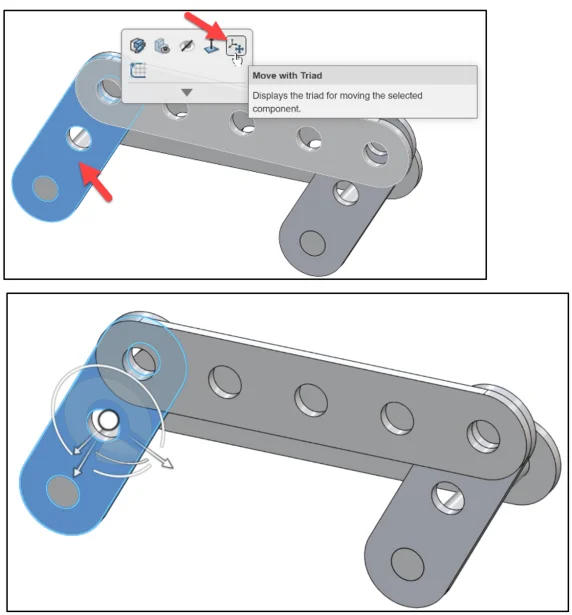 Move with Triad

Displays the triad for moving the selected component.