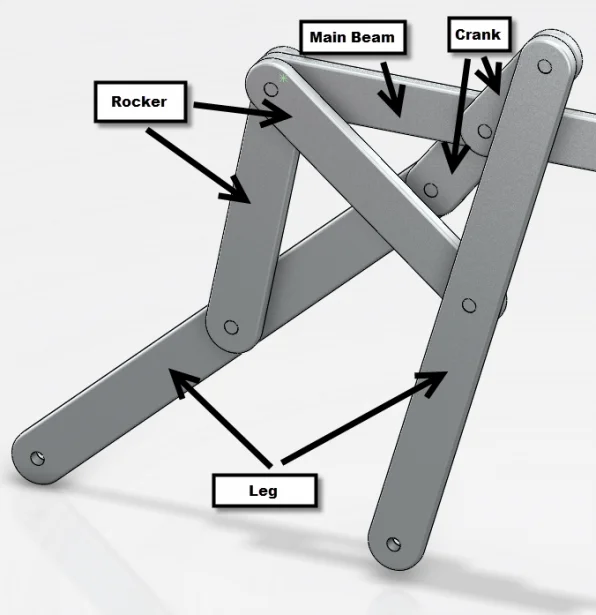 Main Beam

Crank

Rocker

Leg