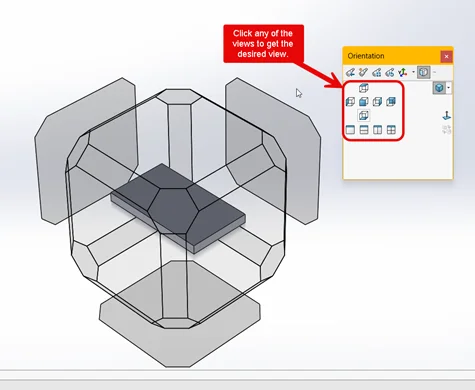 Click any of the views to get the desired view.

Orientation