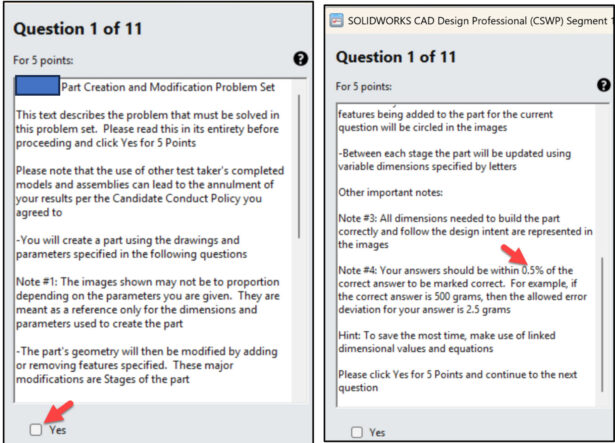 Question 1 of 11

For 5 points:

Part Creation and Modification Problem Set

This text describes the problem that must be solved in this problem set. Please read this in its entirety before proceeding and click Yes for 5 Points

Please note that the use of other test taker's completed models and assemblies can lead to the annulment of your results per the Candidate Conduct Policy you agreed to

-You will create a part using the drawings and parameters specified in the following questions

Note #1: The images shown may not be to proportion depending on the parameters you are given. They are meant as a reference only for the dimensions and parameters used to create the part

-The part's geometry will then be modified by adding or removing features specified. These major modifications are Stages of the part

Yes

SOLIDWORKS CAD Design Professional (CSWP) Segment 1

Question 1 of 11

For 5 points:

features being added to the part for the current question will be circled in the images

-Between each stage the part will be updated using variable dimensions specified by letters

Other important notes:

Note #3: All dimensions needed to build the part correctly and follow the design intent are represented in the images

Note #4: Your answers should be within 0.5% of the correct answer to be marked correct. For example, if the correct answer is 500 grams, then the allowed error deviation for your answer is 2.5 grams

Hint: To save the most time, make use of linked dimensional values and equations

Please click Yes for 5 Points and continue to the next question

Yes