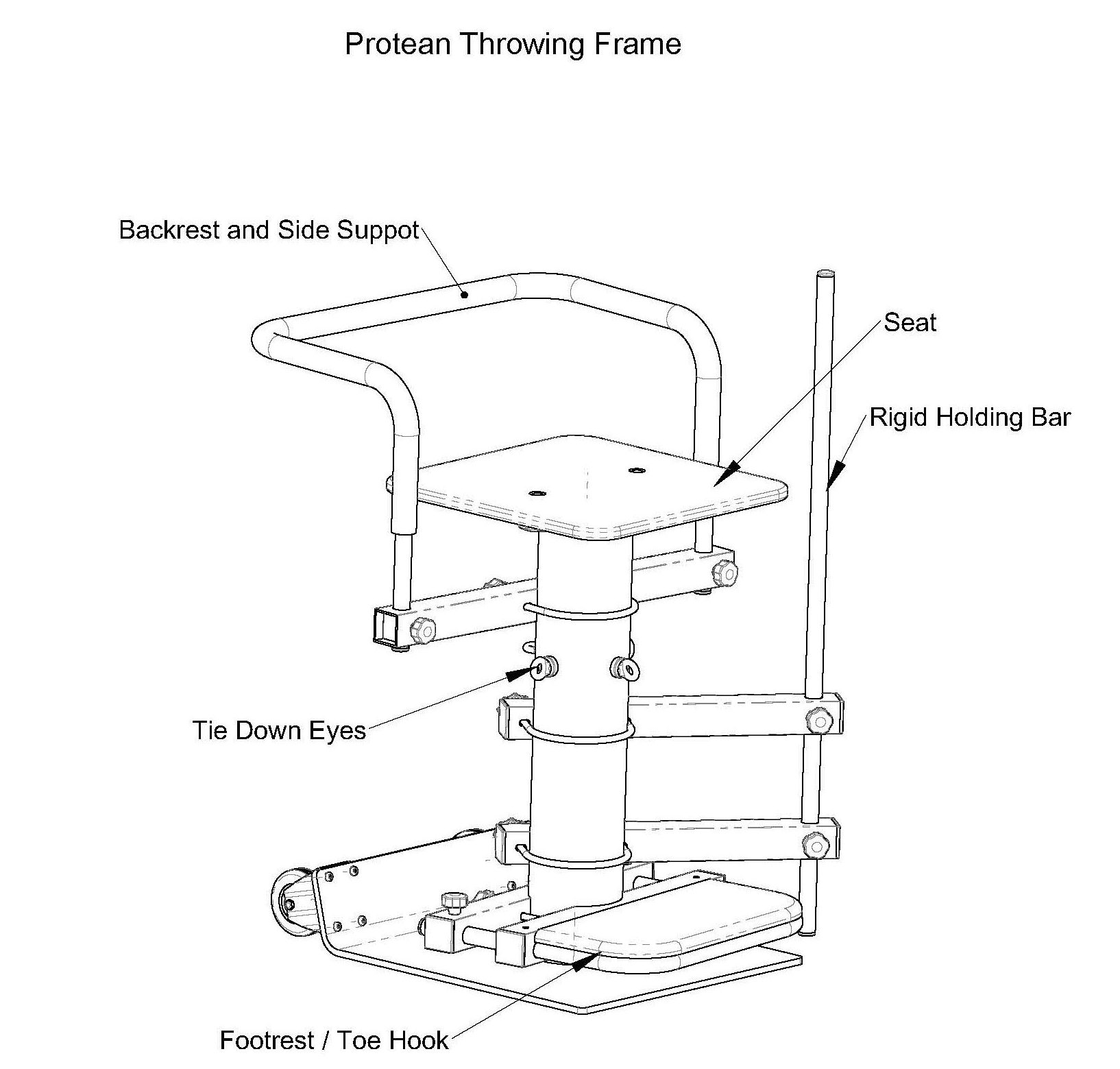 Protean Throwing Frame

Backrest and Side Suppot

Seat

Rigid Holding Bar

Tie Down Eyes

Footrest / Toe Hook