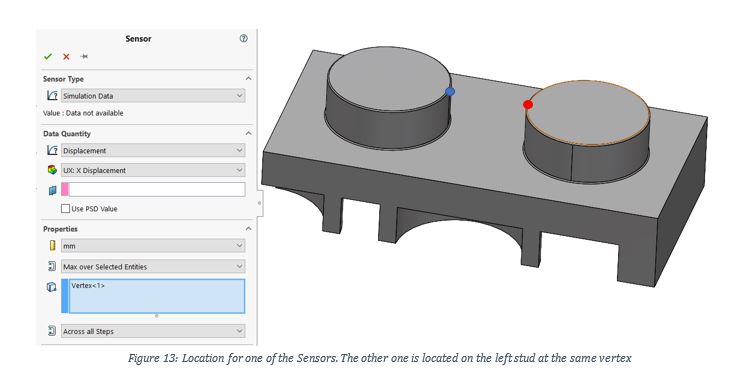 Sensor

Sensor Type

Simulation Data

Value : Data not available

Data Quantity

Displacement

UX: X Displacement

Use PSD Value

Properties

mm

Max over Selected Entities

Vertex<1>

Across all Steps

Figure 13: Location for one of the Sensors. The other one is located on the left stud at the same vertex