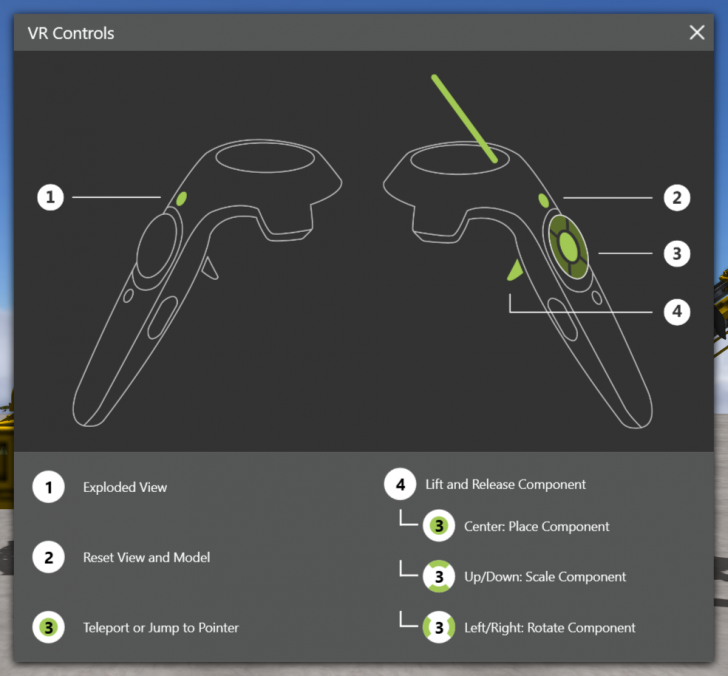 VR Controls

1

2

3

4

1 Exploded View

2 Reset View and Model

3 Teleport or Jump to Pointer

4 Lift and Release Component

3 Center: Place Component

3 Up/Down: Scale Component

3 Left/Right: Rotate Component