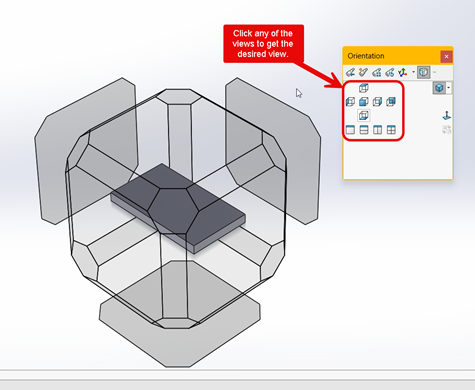 Click any of the views to get the desired view.

Orientation