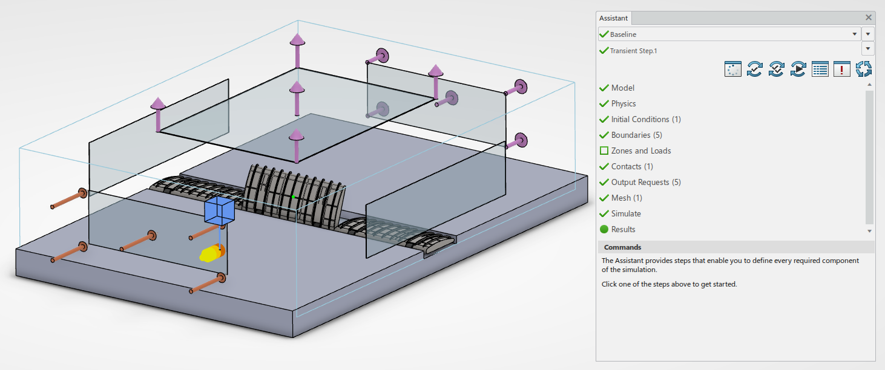 Assistant

Baseline

Transient Step.1

Model

Physics

Initial Conditions (1)

Boundaries (5)

Zones and Loads

Contacts (1)

Output Requests (5)

Mesh (1)

Simulate

Results

Commands

The Assistant provides steps that enable you to define every required component of the simulation.

Click one of the steps above to get started.